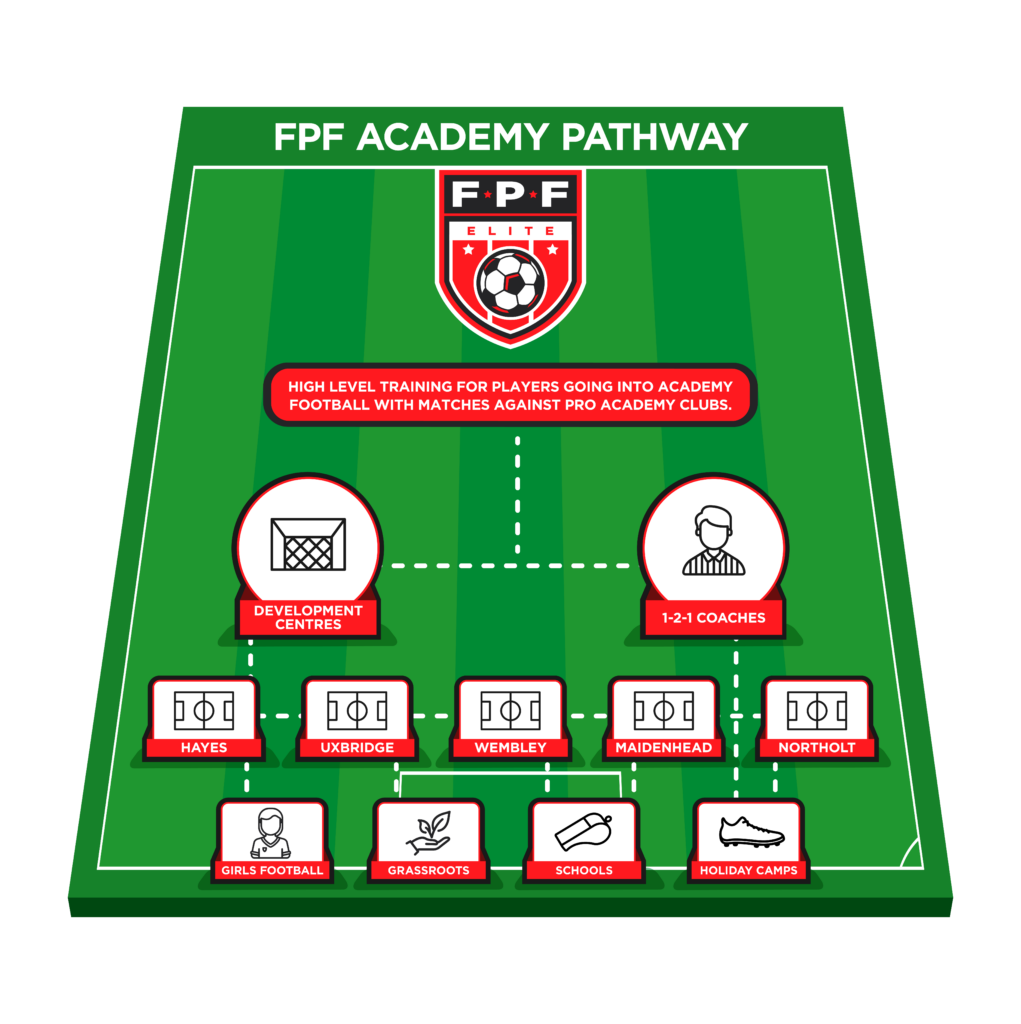 FPF ACADEMY PATHWAY

F·P·F
ELITE

HIGH LEVEL TRAINING FOR PLAYERS GOING INTO ACADEMY FOOTBALL WITH MATCHES AGAINST PRO ACADEMY CLUBS.

DEVELOPMENT CENTRES

1-2-1 COACHES

HAYES

UXBRIDGE

WEMBLEY

MAIDENHEAD

NORTHOLT

GIRLS FOOTBALL

GRASSROOTS

SCHOOLS

HOLIDAY CAMPS